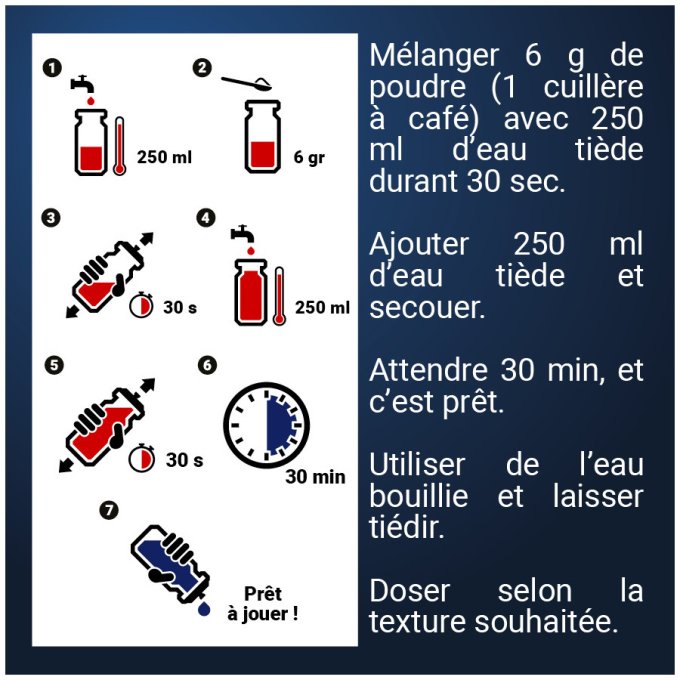 1
250 ml

2
6 gr

3
30 s

4
250 ml

5
30 s

6
30 min

7
Prêt à jouer !

Mélanger 6 g de poudre (1 cuillère à café) avec 250 ml d'eau tiède durant 30 sec.

Ajouter 250 ml d'eau tiède et secouer.

Attendre 30 min, et c'est prêt.

Utiliser de l'eau bouillie et laisser tiédir.

Doser selon la texture souhaitée.