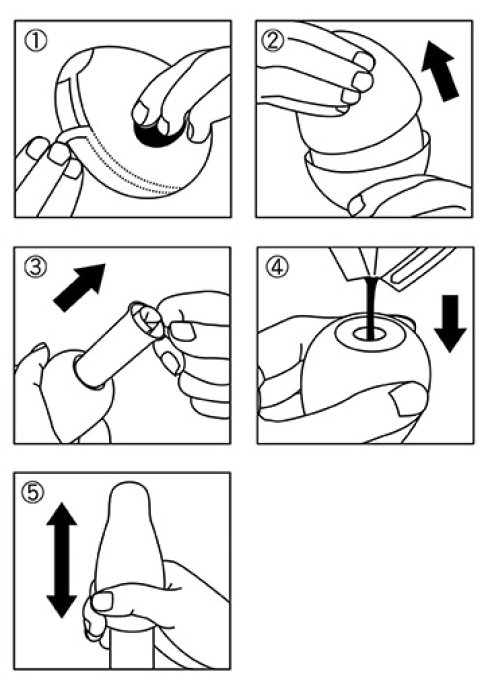 ①

②

③

④

⑤