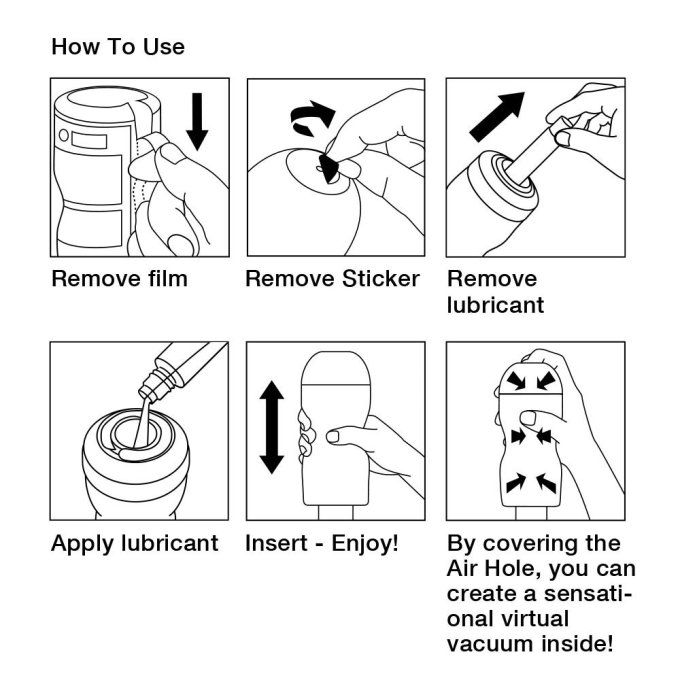 How To Use

Remove film

Remove Sticker

Remove lubricant

Apply lubricant

Insert - Enjoy!

By covering the Air Hole, you can create a sensational virtual vacuum inside!