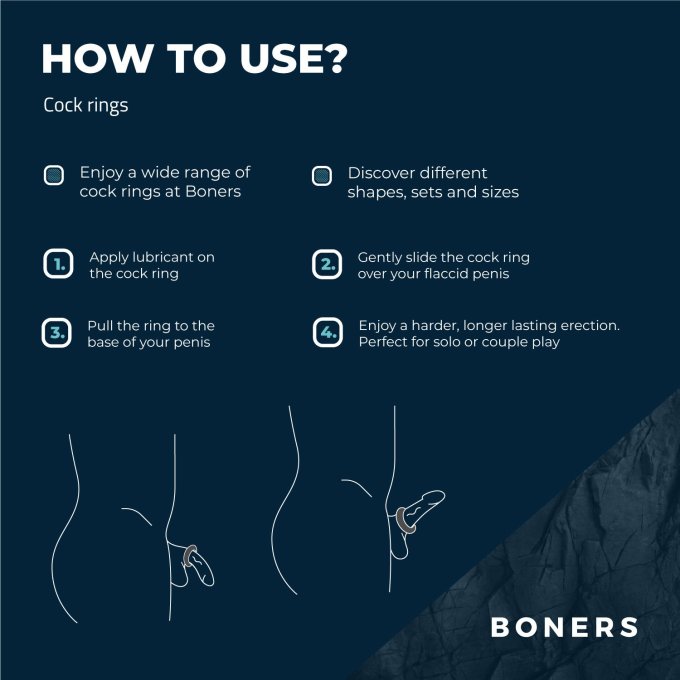 HOW TO USE?

Cock rings

Enjoy a wide range of cock rings at Boners

Discover different shapes, sets and sizes

1. Apply lubricant on the cock ring

2. Gently slide the cock ring over your flaccid penis

3. Pull the ring to the base of your penis

4. Enjoy a harder, longer lasting erection. Perfect for solo or couple play

BONERS